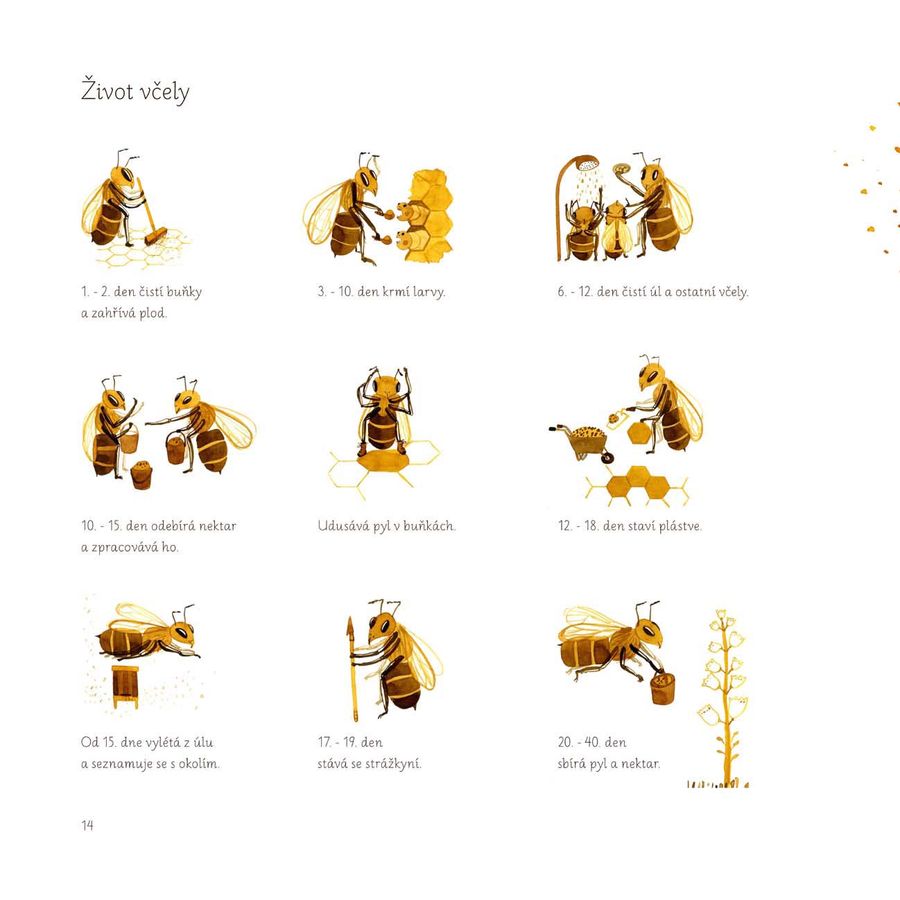 Život včely

1. - 2. den čistí buňky a zahřívá plod.

3. - 10. den krmí larvy.

6. - 12. den čistí úl a ostatní včely.

10. - 15. den odebírá nektar a zpracovává ho.

Udusává pyl v buňkách.

12. - 18. den staví plástve.

Od 15. dne vylétá z úlu a seznamuje se s okolím.

17. - 19. den stává se strážkyní.

20. - 40. den sbírá pyl a nektar.

14